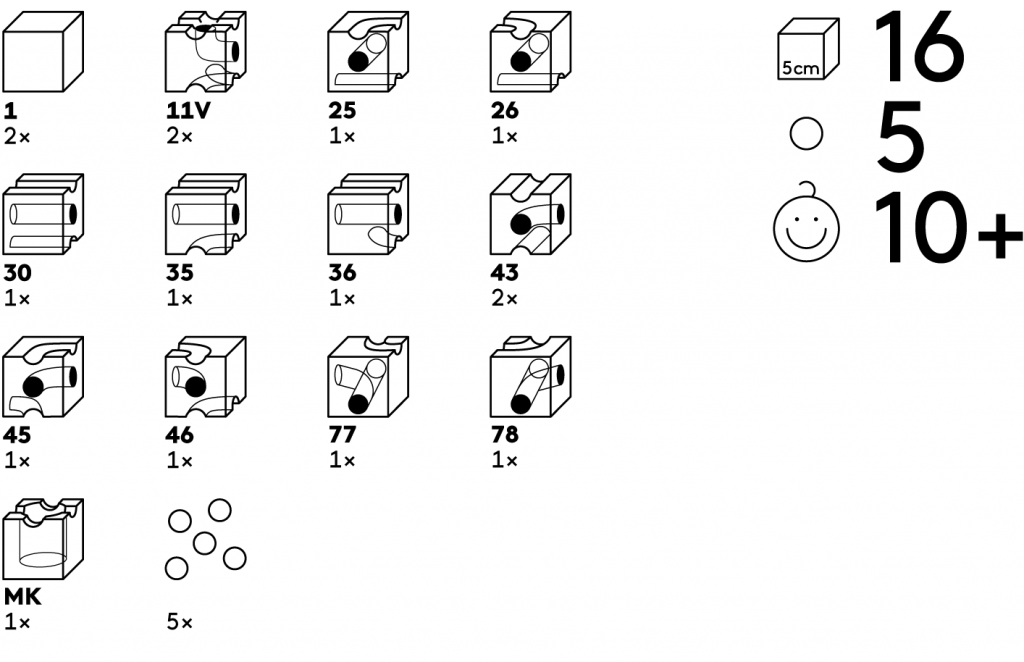 1
2×

11V
2×

25
1×

26
1×

30
1×

35
1×

36
1×

43
2×

45
1×

46
1×

77
1×

78
1×

MK
1×

5×

5cm
16

5

10+