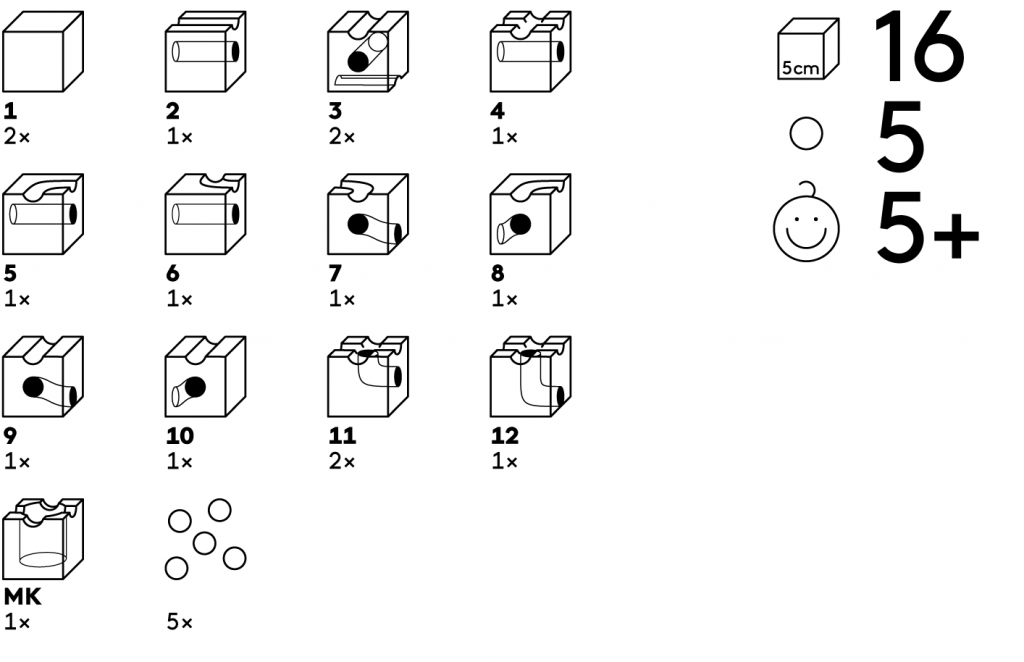 1
2×

2
1×

3
2×

4
1×

5
1×

6
1×

7
1×

8
1×

9
1×

10
1×

11
2×

12
1×

MK
1×

5×

5cm 16

5

5+