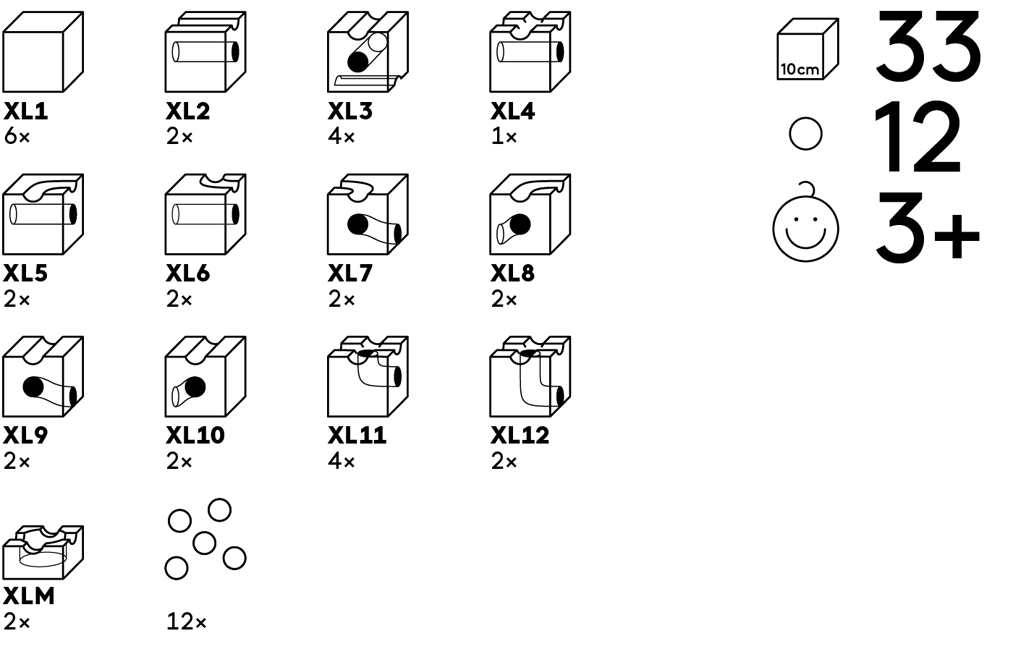 XL1
6×

XL2
2×

XL3
4×

XL4
1×

XL5
2×

XL6
2×

XL7
2×

XL8
2×

XL9
2×

XL10
2×

XL11
4×

XL12
2×

XLM
2×

12×

10cm
33

12

3+